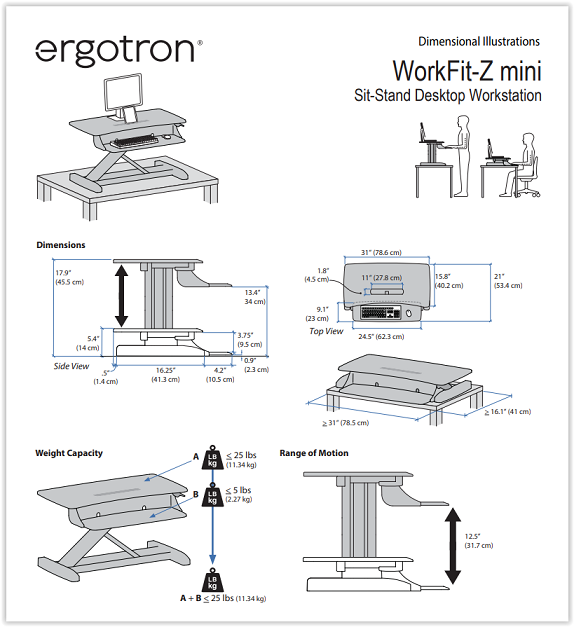 ergotron®

Dimensional Illustrations

WorkFit-Z mini

Sit-Stand Desktop Workstation

Dimensions

17.9" (45.5 cm)

13.4" 34 cm)

5.4" (14 cm)

3.75" (9.5 cm)

0.9" (2.3 cm)

Side View

.5" (1.4 cm)

16.25" (41.3 cm)

4.2" (10.5 cm)

31" (78.6 cm)

1.8" (4.5 cm)

11" (27.8 cm)

15.8" (40.2 cm)

21" (53.4 cm)

9.1" (23 cm)

Top View

24.5" (62.3 cm)

≥ 31" (78.5 cm)

≥ 16.1" (41 cm)

Weight Capacity

A LB kg ≤ 25 lbs (11.34 kg)

B LB kg ≤ 5 lbs (2.27 kg)

LB kg

A + B ≤ 25 lbs (11.34 kg)

Range of Motion

12.5" (31.7 cm)